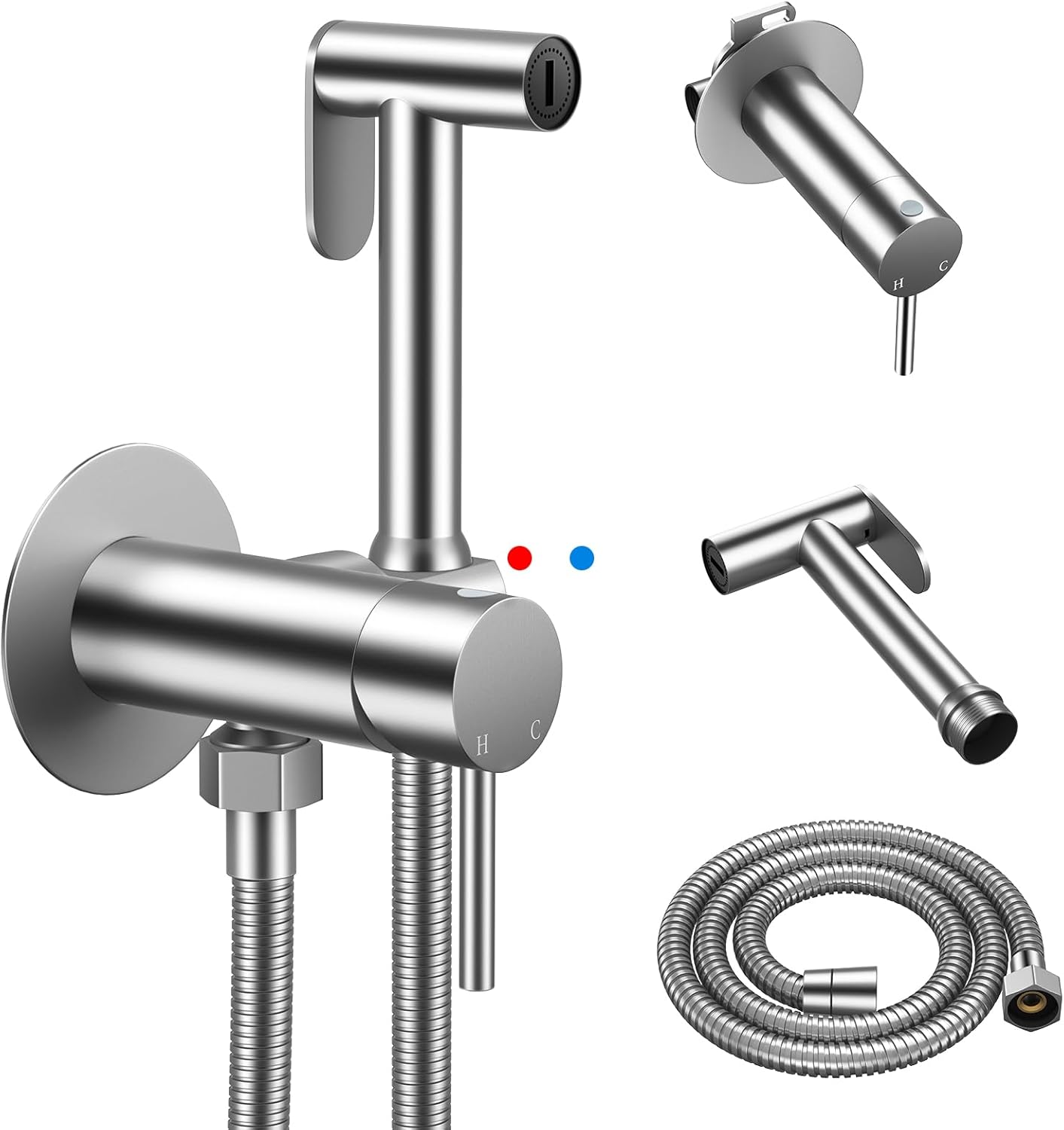 H C

H C