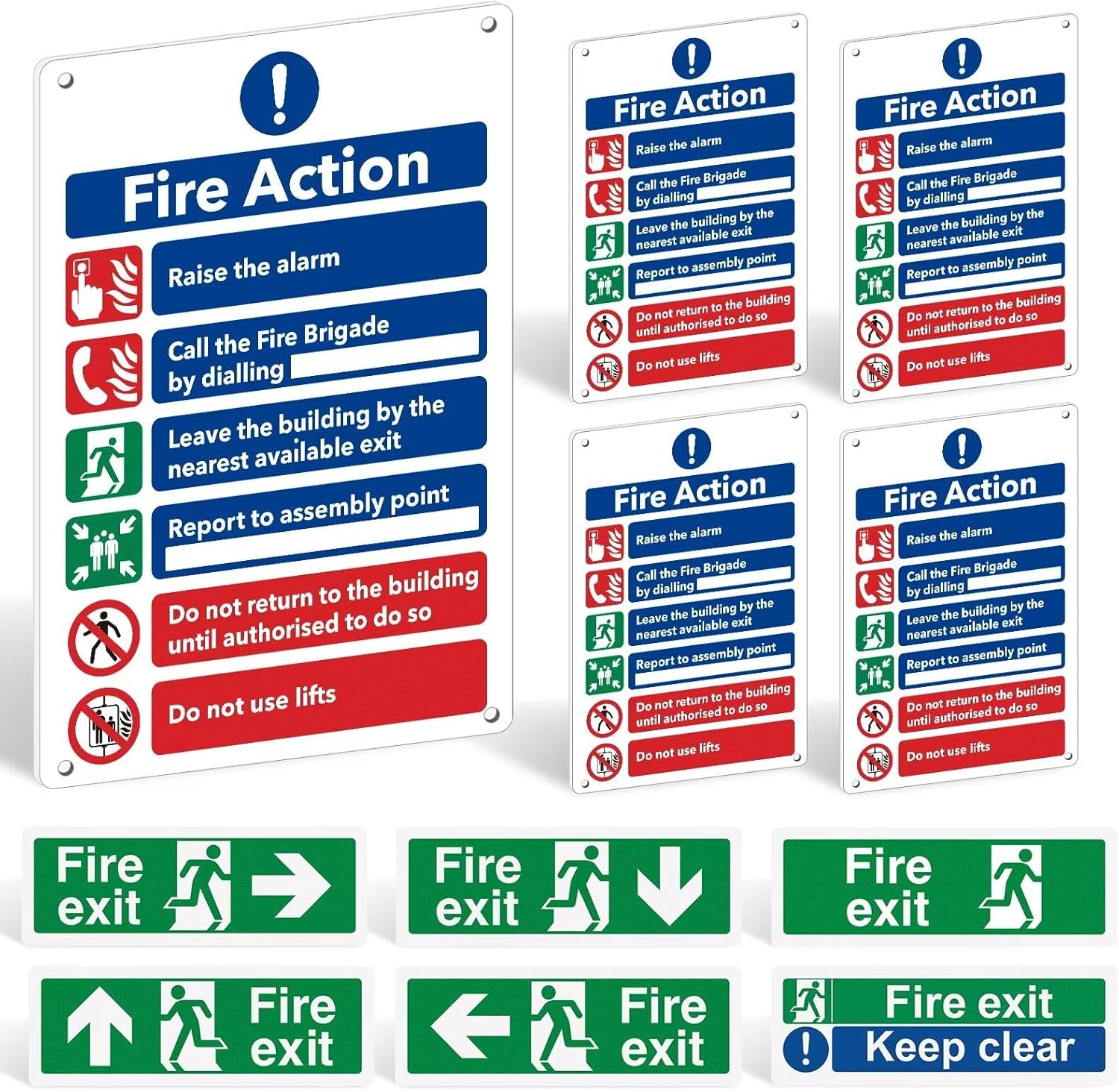 Fire Action

Raise the alarm

Call the Fire Brigade by dialling

Leave the building by the nearest available exit

Report to assembly point

Do not return to the building until authorised to do so

Do not use lifts

Fire Action

Raise the alarm

Call the Fire Brigade by dialling

Leave the building by the nearest available exit

Report to assembly point

Do not return to the building until authorised to do so

Do not use lifts

Fire Action

Raise the alarm

Call the Fire Brigade by dialling

Leave the building by the nearest available exit

Report to assembly point

Do not return to the building until authorised to do so

Do not use lifts

Fire Action

Raise the alarm

Call the Fire Brigade by dialling

Leave the building by the nearest available exit

Report to assembly point

Do not return to the building until authorised to do so

Do not use lifts

Fire Action

Raise the alarm

Call the Fire Brigade by dialling

Leave the building by the nearest available exit

Report to assembly point

Do not return to the building until authorised to do so

Do not use lifts

Fire exit

Fire exit

Fire exit

Fire exit

Fire exit

Fire exit
Keep clear